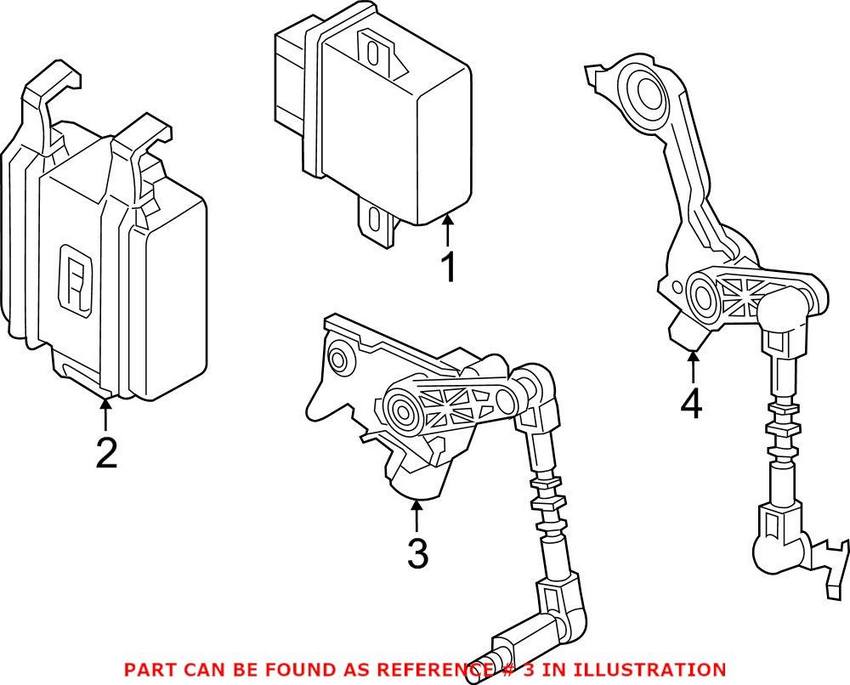 1

2

3

4

PART CAN BE FOUND AS REFERENCE # 3 IN ILLUSTRATION