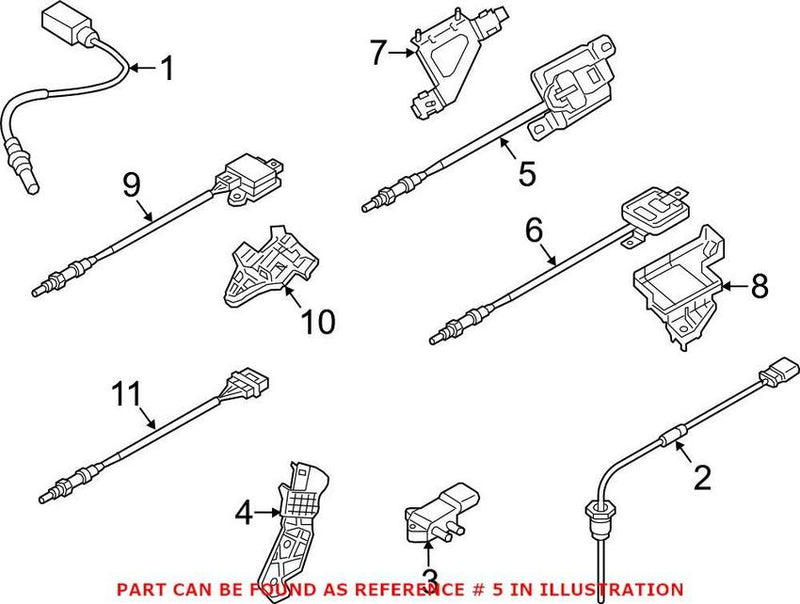 1
7
5
9
6
10
8
11
2
4
3
PART CAN BE FOUND AS REFERENCE # 5 IN ILLUSTRATION