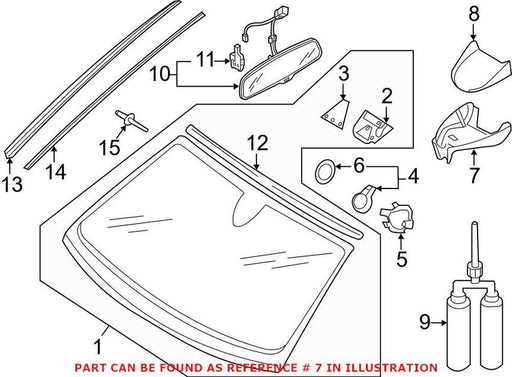 8
11
10
3
2
15
12
13
14
6
4
7
5
9
1
PART CAN BE FOUND AS REFERENCE # 7 IN ILLUSTRATION