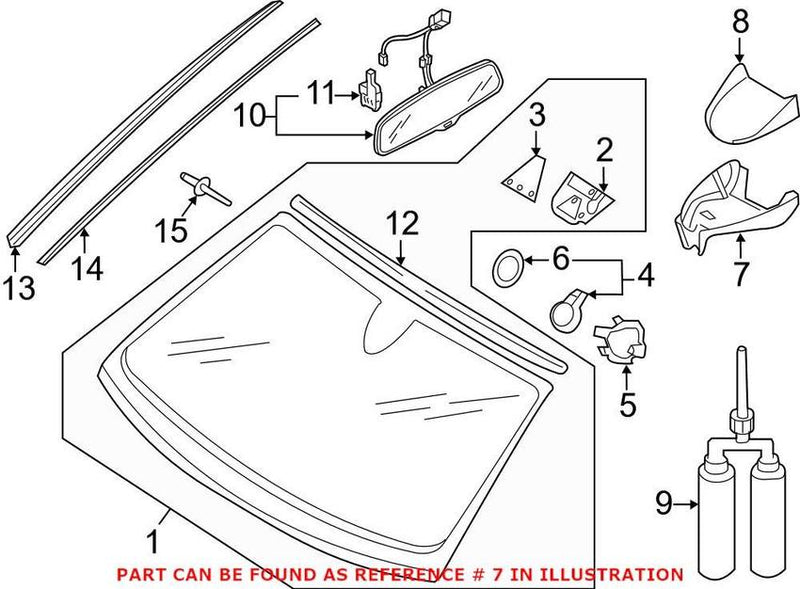 8
11
10
3
2
15
12
13
14
6
4
7
5
9
1
PART CAN BE FOUND AS REFERENCE # 7 IN ILLUSTRATION