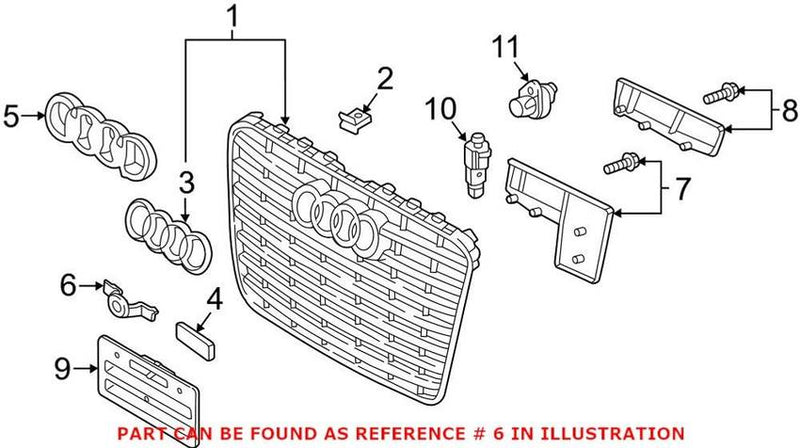 1
2
11
10
8
5
3
7
6
4
9
PART CAN BE FOUND AS REFERENCE # 6 IN ILLUSTRATION