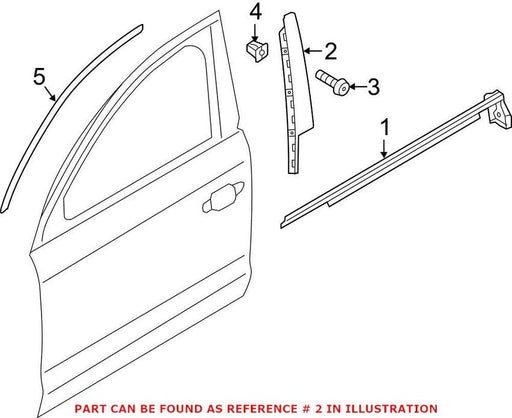 4
2
5
3
1
PART CAN BE FOUND AS REFERENCE # 2 IN ILLUSTRATION