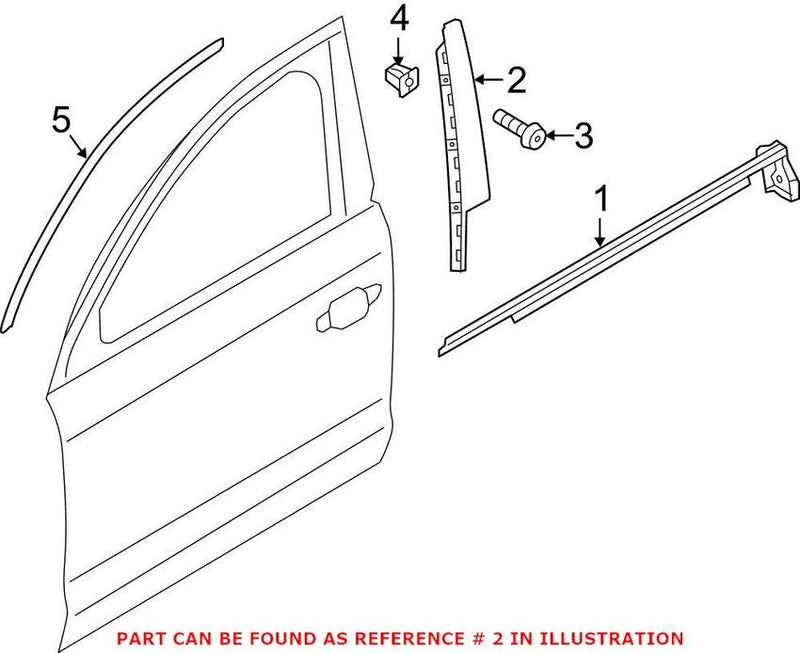 4

2

5

3

1

PART CAN BE FOUND AS REFERENCE # 2 IN ILLUSTRATION