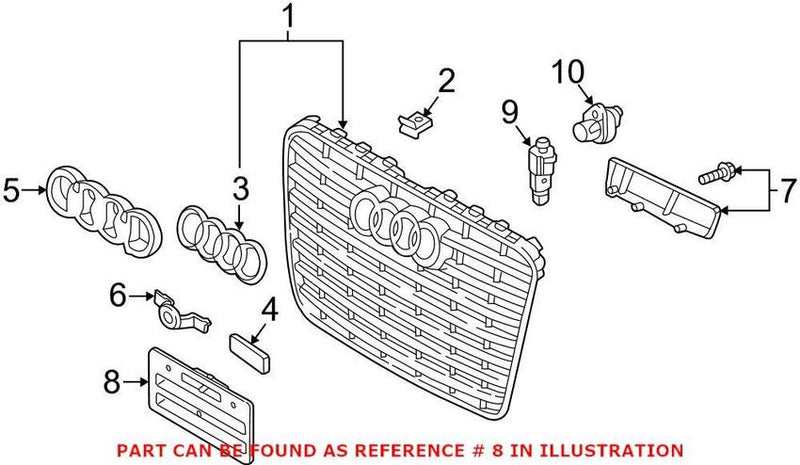 1
2
10
9
5
3
7
6
4
8
PART CAN BE FOUND AS REFERENCE # 8 IN ILLUSTRATION