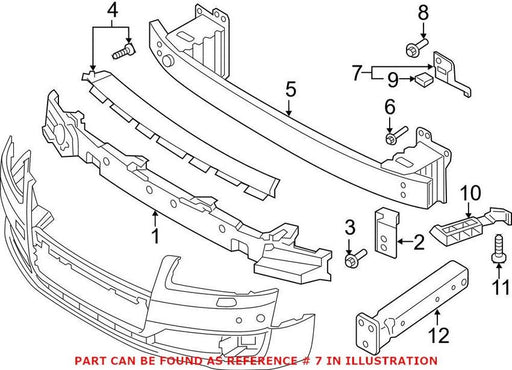 4
8
7
9
5
6
10
1
3
2
11
12
PART CAN BE FOUND AS REFERENCE # 7 IN ILLUSTRATION