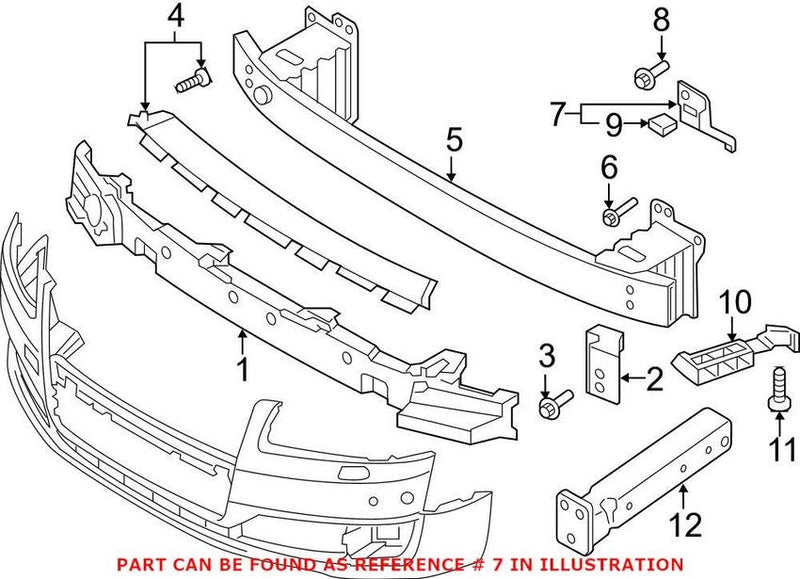 4
8
7
9
5
6
10
1
3
2
11
12
PART CAN BE FOUND AS REFERENCE # 7 IN ILLUSTRATION