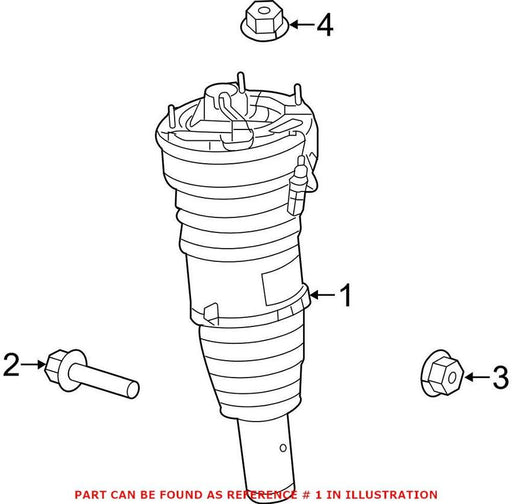 4

1

2

3

PART CAN BE FOUND AS REFERENCE # 1 IN ILLUSTRATION