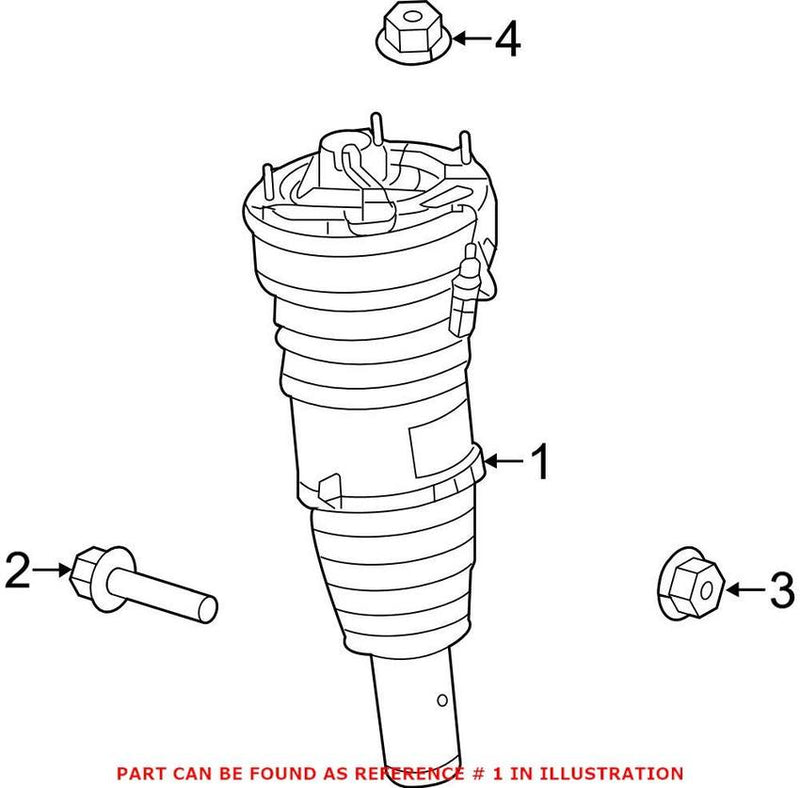 4

1

2

3

PART CAN BE FOUND AS REFERENCE # 1 IN ILLUSTRATION