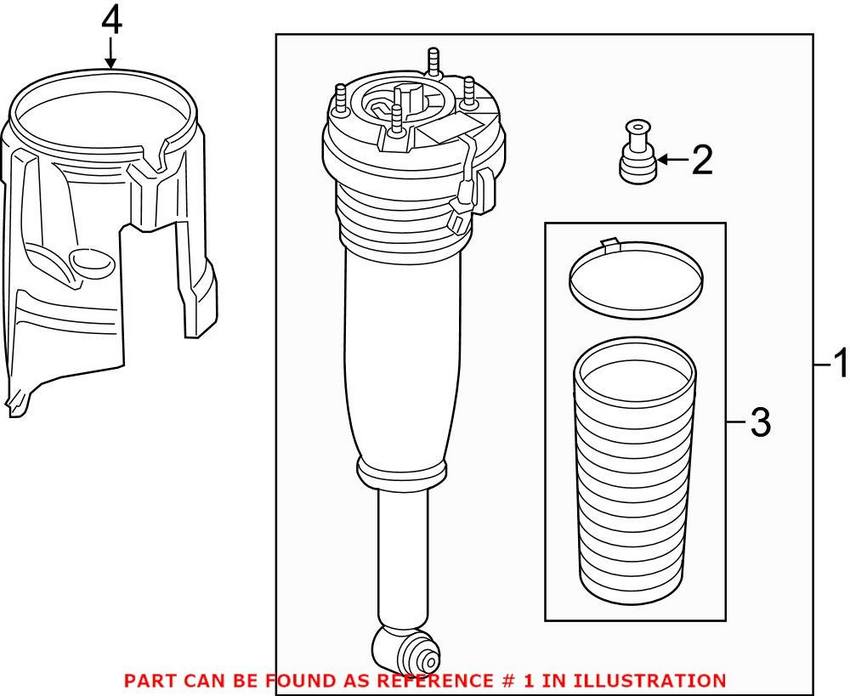 4
2
1
3
PART CAN BE FOUND AS REFERENCE # 1 IN ILLUSTRATION