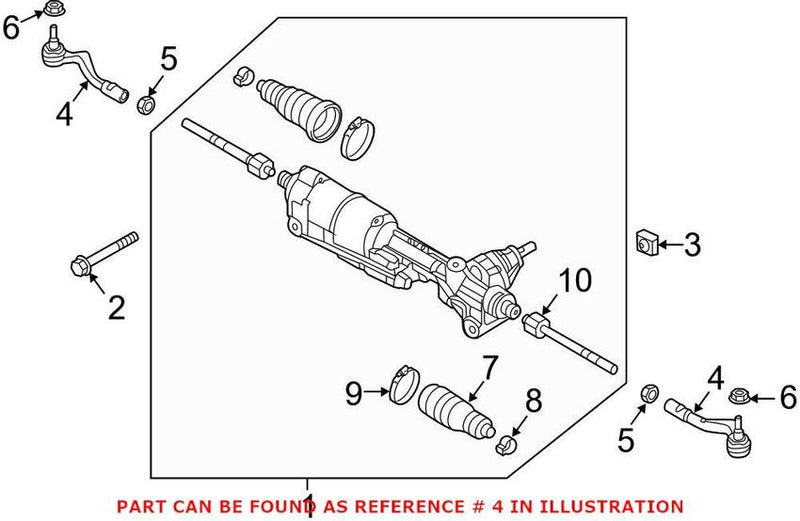 6
5
4
2
3
10
7
9
8
4
6
5
1
PART CAN BE FOUND AS REFERENCE # 4 IN ILLUSTRATION