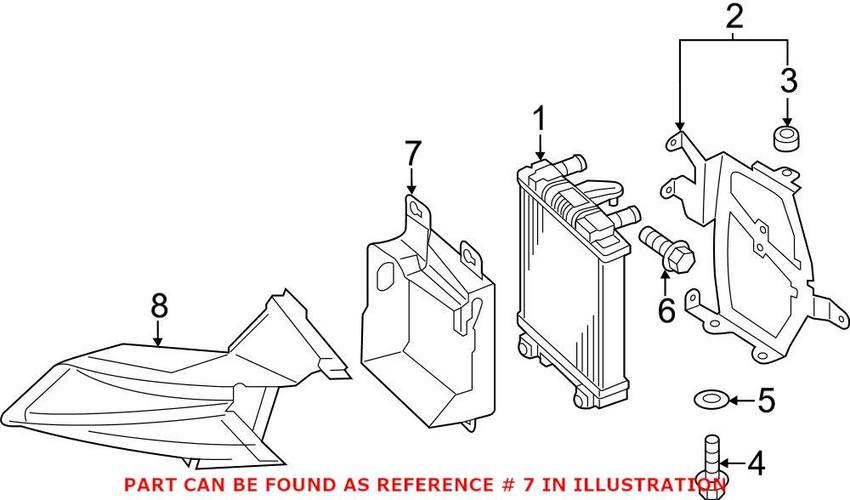 2
3
1
7
6
8
5
4
PART CAN BE FOUND AS REFERENCE # 7 IN ILLUSTRATION