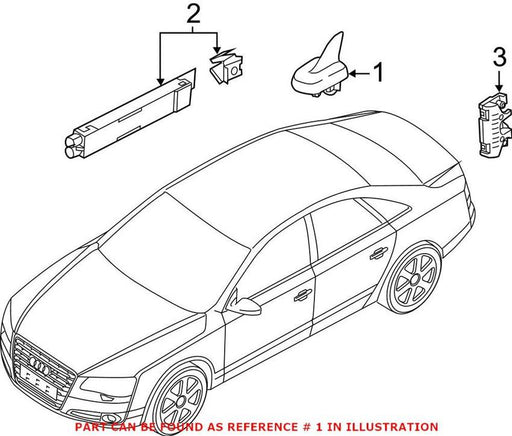 2

1

3

PART CAN BE FOUND AS REFERENCE # 1 IN ILLUSTRATION