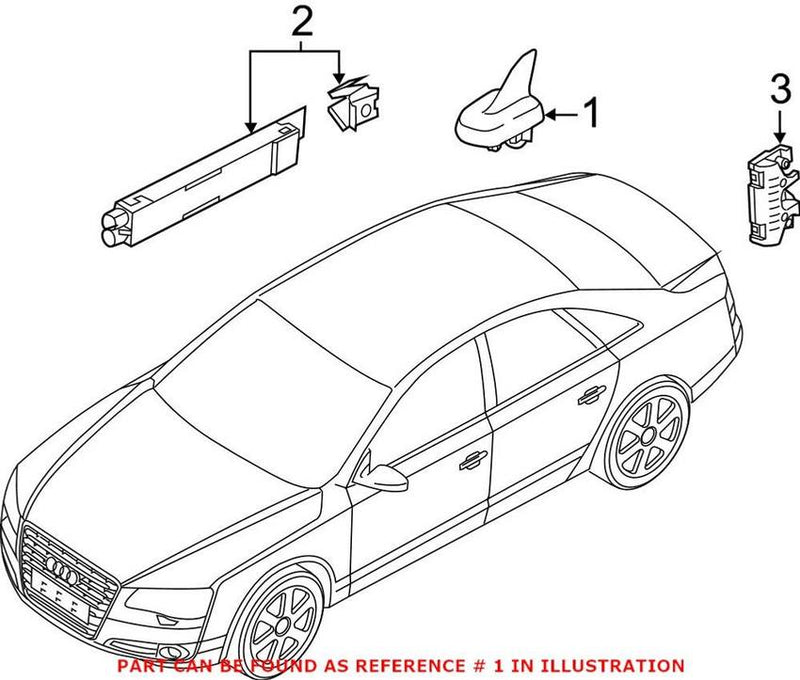 2

1

3

PART CAN BE FOUND AS REFERENCE # 1 IN ILLUSTRATION