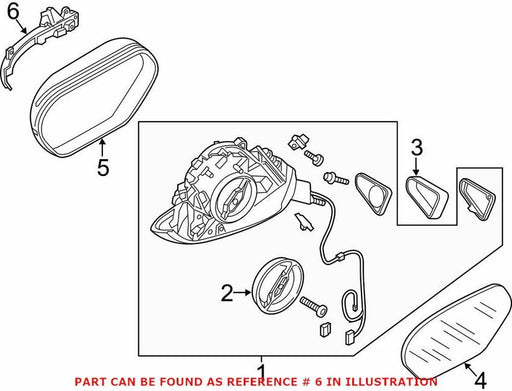 6
5
3
2
1
4
PART CAN BE FOUND AS REFERENCE # 6 IN ILLUSTRATION