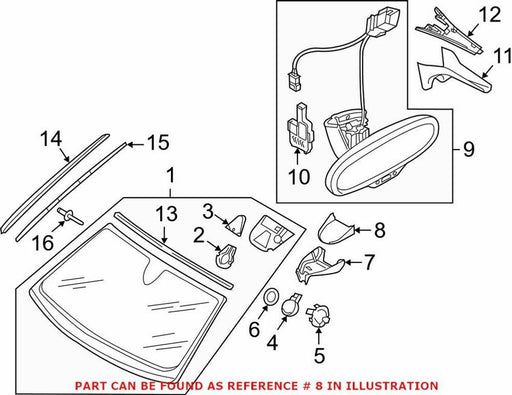 12
11
9
10
14
15
1
13
3
2
16
8
7
6
4
5
PART CAN BE FOUND AS REFERENCE # 8 IN ILLUSTRATION