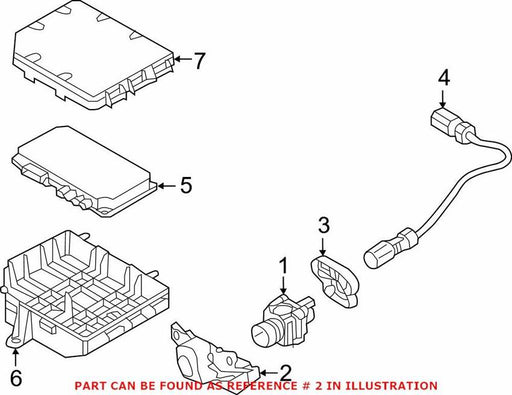 7
4
5
3
1
6
2
PART CAN BE FOUND AS REFERENCE # 2 IN ILLUSTRATION