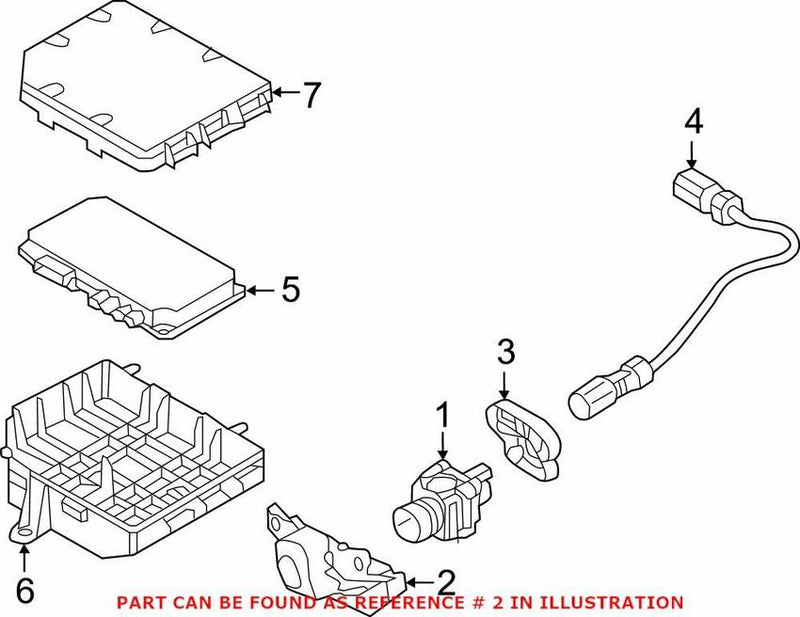 7

4

5

3

1

6

2

PART CAN BE FOUND AS REFERENCE # 2 IN ILLUSTRATION