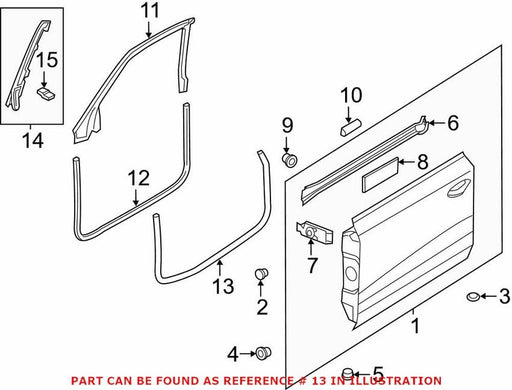 11
15
14
10
9
6
8
12
7
13
2
3
1
4
5
PART CAN BE FOUND AS REFERENCE # 13 IN ILLUSTRATION