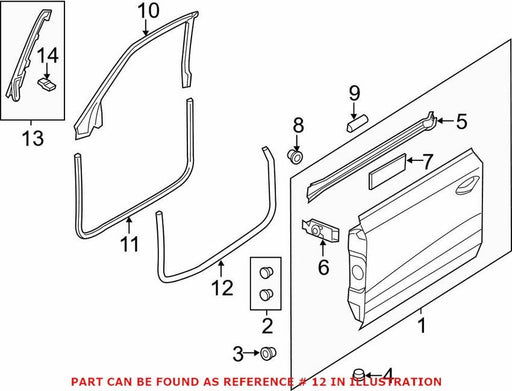 10
14
13
9
8
5
7
11
6
12
2
1
3
4
PART CAN BE FOUND AS REFERENCE # 12 IN ILLUSTRATION