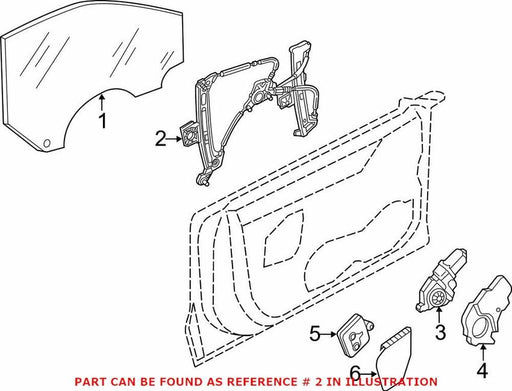 1
2
3
4
5
6
PART CAN BE FOUND AS REFERENCE # 2 IN ILLUSTRATION