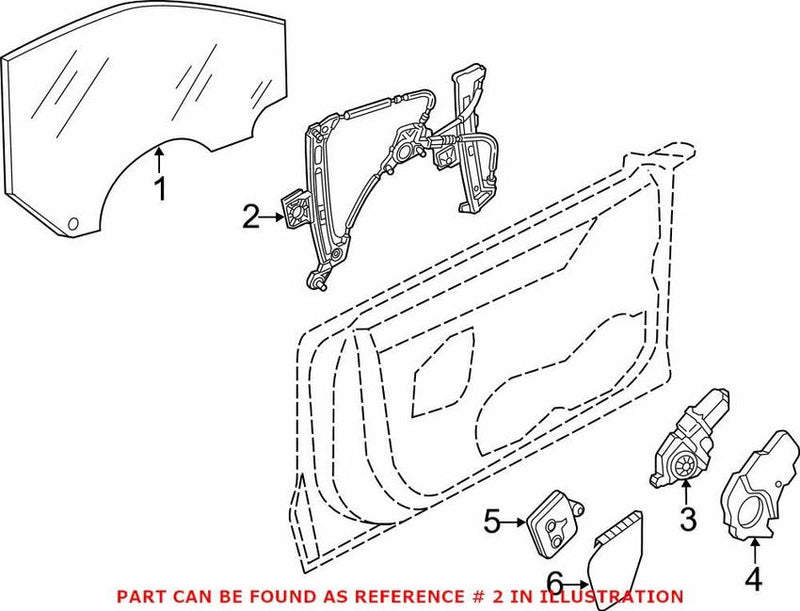 1
2
3
4
5
6
PART CAN BE FOUND AS REFERENCE # 2 IN ILLUSTRATION