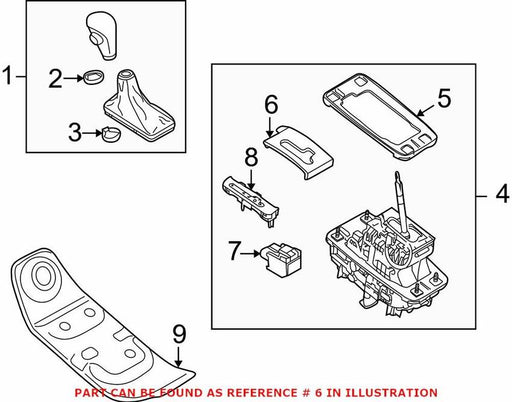 1
2
3
6
5
8
4
7
9
PART CAN BE FOUND AS REFERENCE # 6 IN ILLUSTRATION