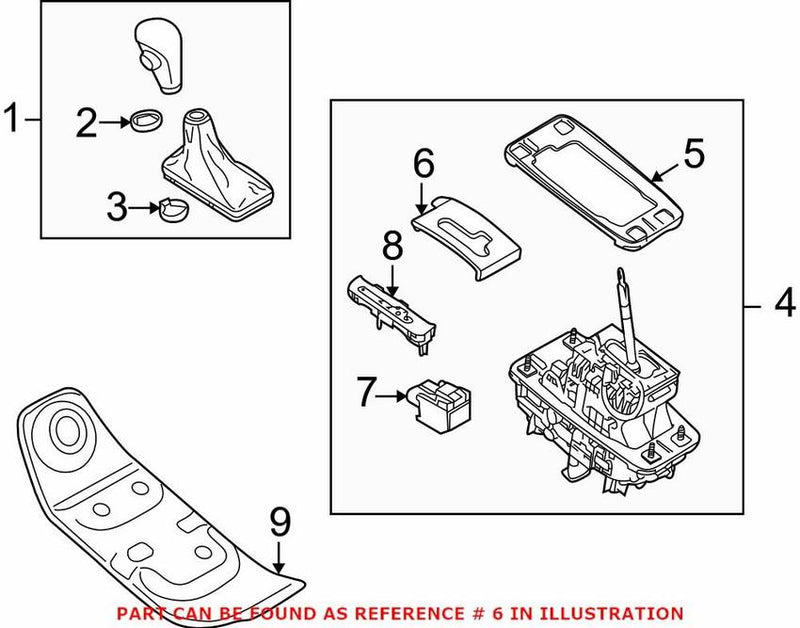 1
2
3
6
5
8
4
7
9
PART CAN BE FOUND AS REFERENCE # 6 IN ILLUSTRATION