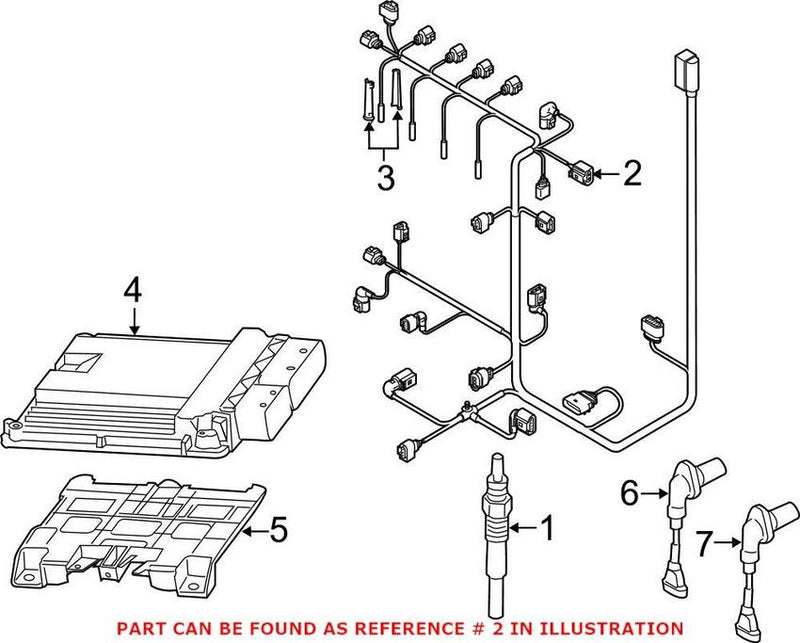 3

2

4

5

1

6

7

PART CAN BE FOUND AS REFERENCE # 2 IN ILLUSTRATION