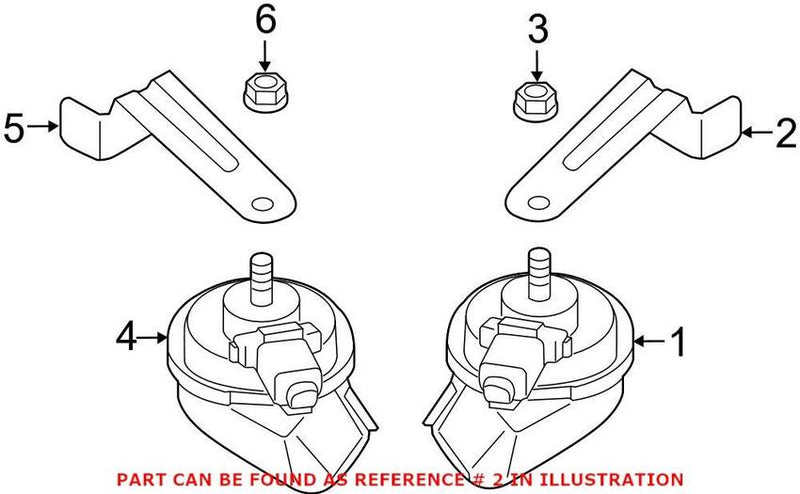 6
3
5
2
4
1
PART CAN BE FOUND AS REFERENCE # 2 IN ILLUSTRATION