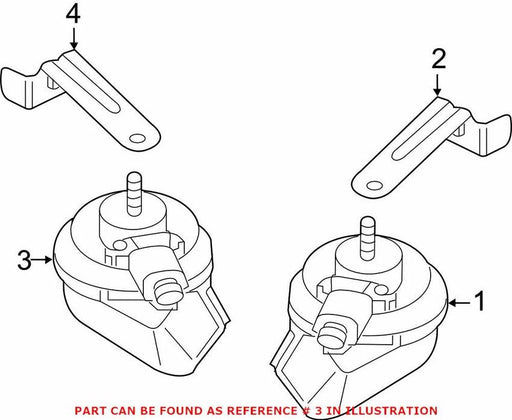 4

2

3

1

PART CAN BE FOUND AS REFERENCE # 3 IN ILLUSTRATION