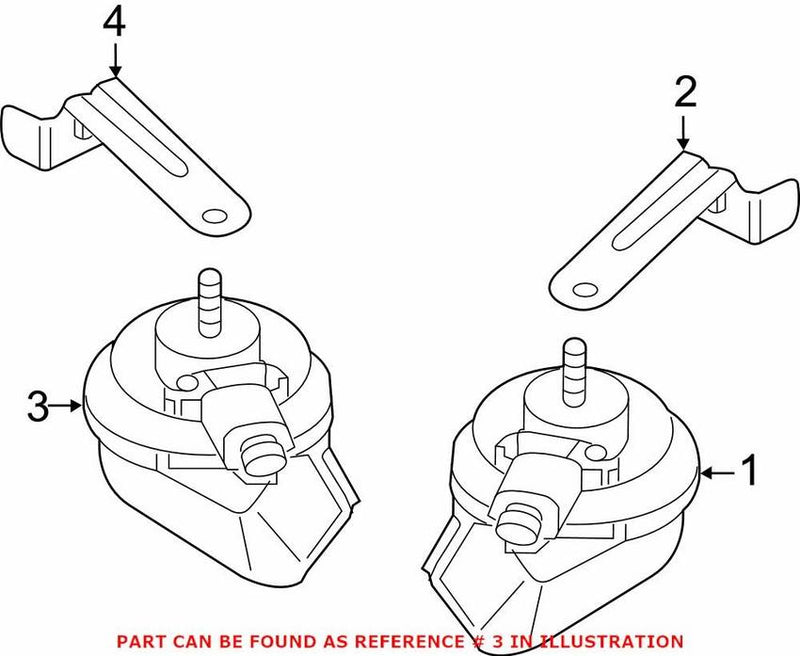 4
2
3
1
PART CAN BE FOUND AS REFERENCE # 3 IN ILLUSTRATION