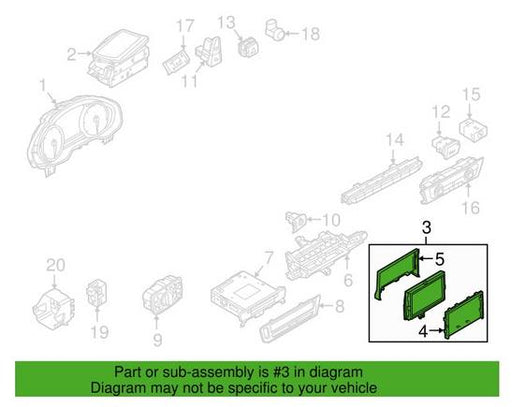 17
13
18
2
11
1
15
12
14
16
10
3
5
7
6
20
8
4
19
9

Part or sub-assembly is #3 in diagram
Diagram may not be specific to your vehicle