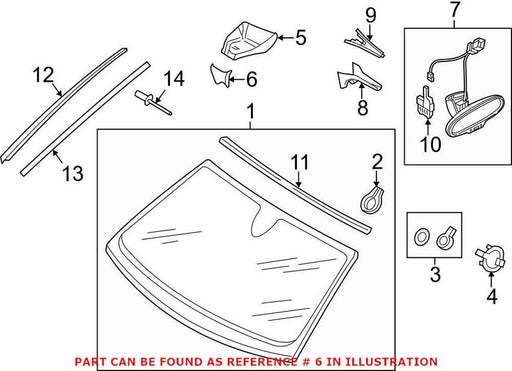 12
14
13
5
6
9
8
7
10
1
11
2
3
4
PART CAN BE FOUND AS REFERENCE # 6 IN ILLUSTRATION