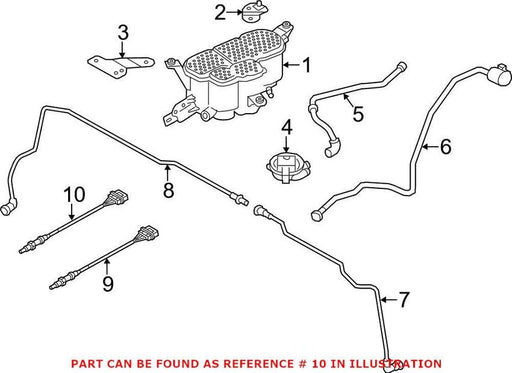 2
3
1
5
4
6
8
10
9
7
PART CAN BE FOUND AS REFERENCE # 10 IN ILLUSTRATION