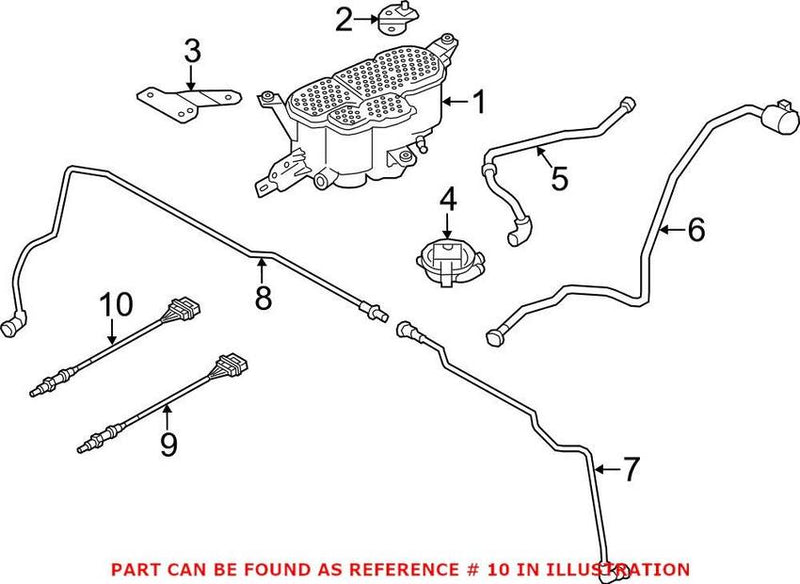 2
3
1
5
4
6
8
10
9
7
PART CAN BE FOUND AS REFERENCE # 10 IN ILLUSTRATION