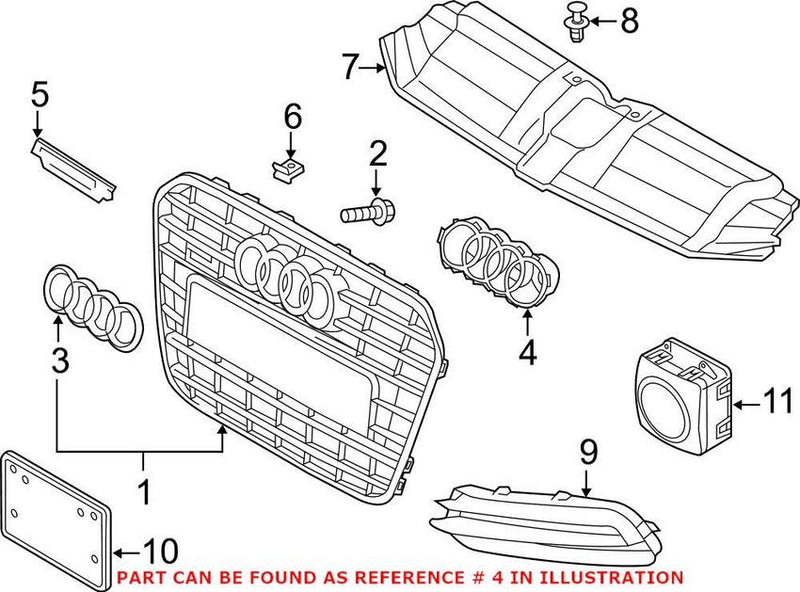 8
7
5
6
2
3
4
11
9
1
10
PART CAN BE FOUND AS REFERENCE # 4 IN ILLUSTRATION