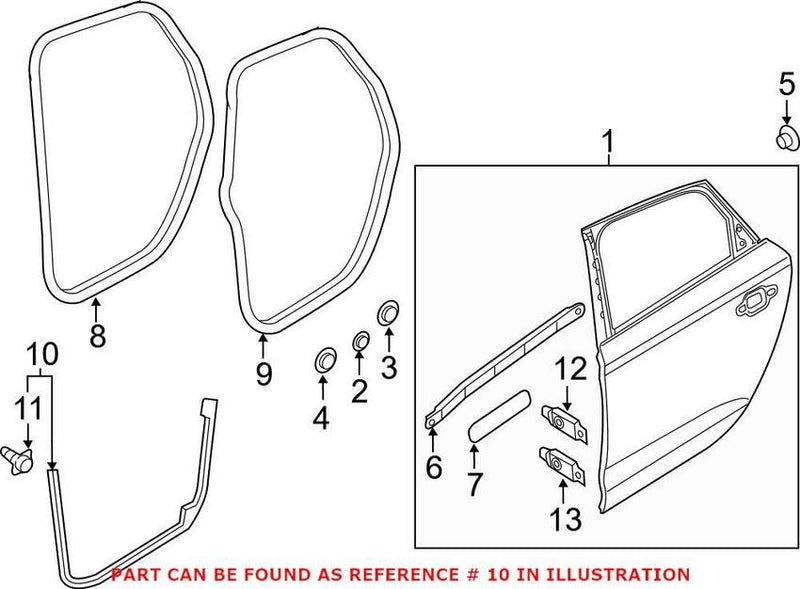 5
1
8
9
3
2
4
10
11
12
6
7
13
PART CAN BE FOUND AS REFERENCE # 10 IN ILLUSTRATION