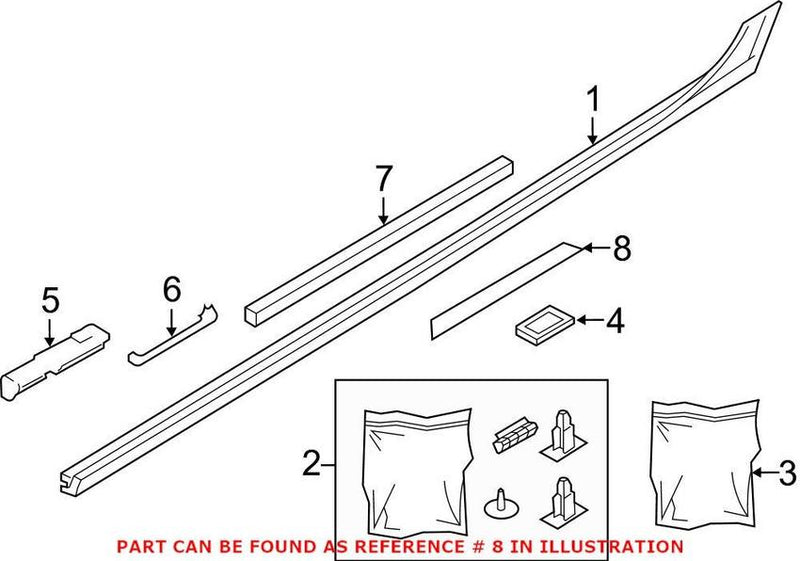 1
7
8
5
6
4
2
3
PART CAN BE FOUND AS REFERENCE # 8 IN ILLUSTRATION