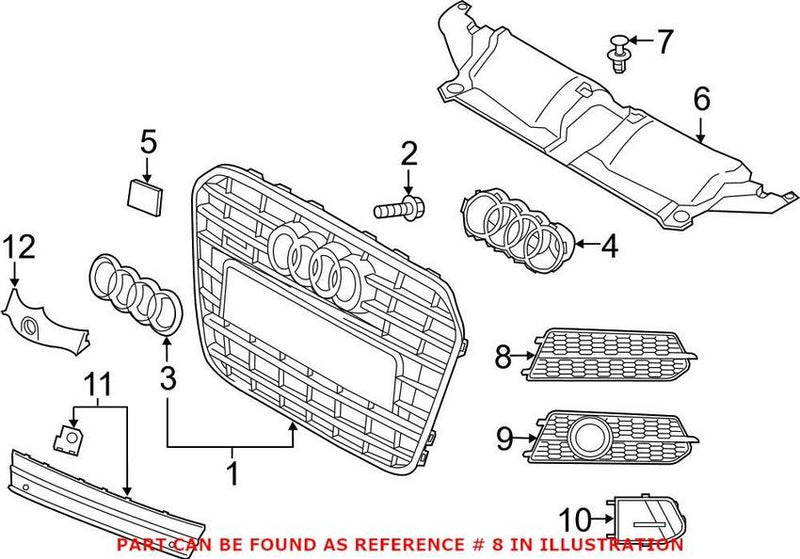 7
6
5
2
4
12
3
8
11
9
1
10
PART CAN BE FOUND AS REFERENCE # 8 IN ILLUSTRATION