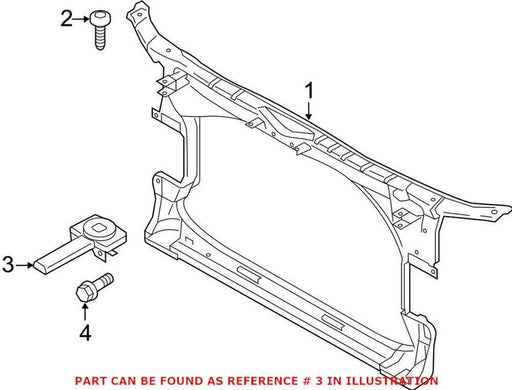 2
1
3
4
PART CAN BE FOUND AS REFERENCE # 3 IN ILLUSTRATION