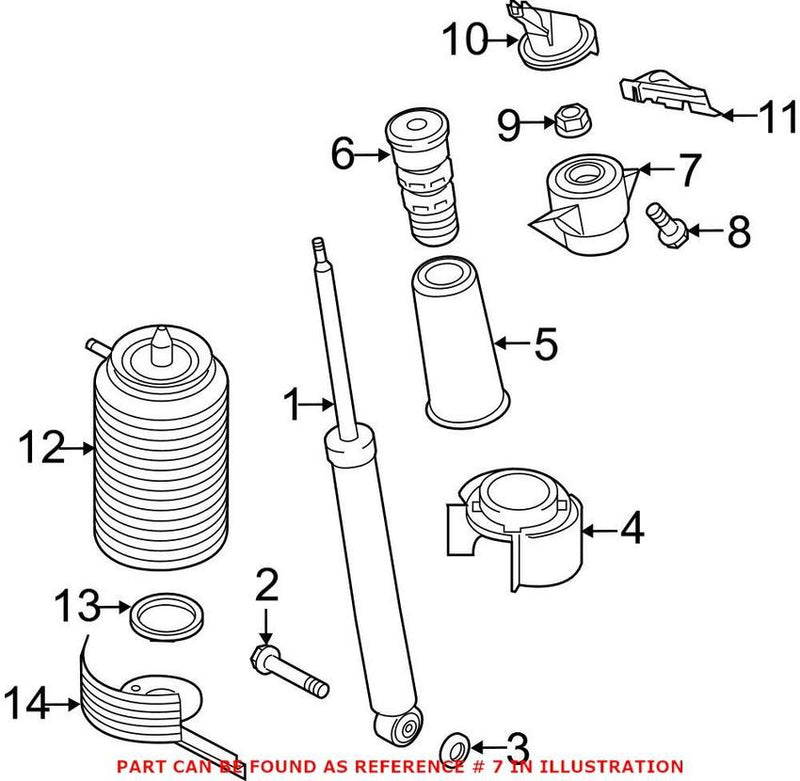 10
11
9
6
7
8
5
1
12
4
2
13
14
3
PART CAN BE FOUND AS REFERENCE # 7 IN ILLUSTRATION