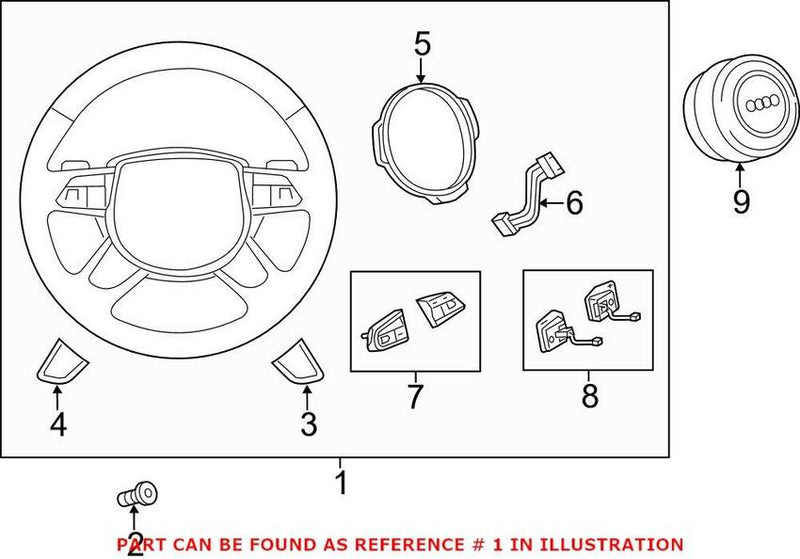 5
6
9
7
8
4
3
1
2
PART CAN BE FOUND AS REFERENCE # 1 IN ILLUSTRATION