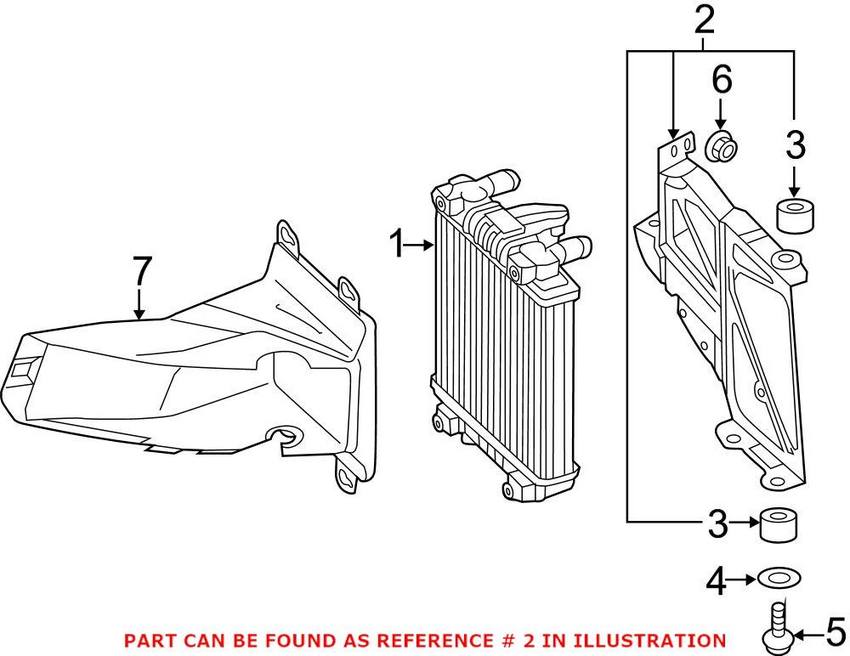 2
6
3
1
7
3
4
5
PART CAN BE FOUND AS REFERENCE # 2 IN ILLUSTRATION