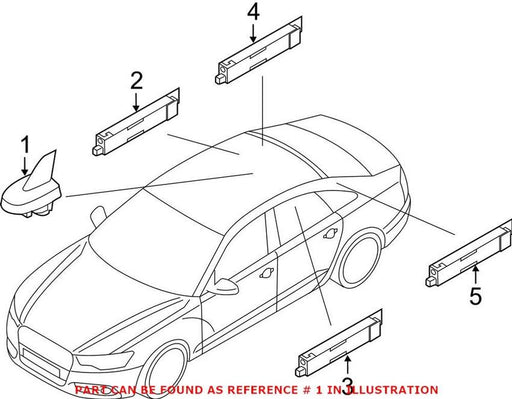 4
2
1
5
3
PART CAN BE FOUND AS REFERENCE # 1 IN ILLUSTRATION