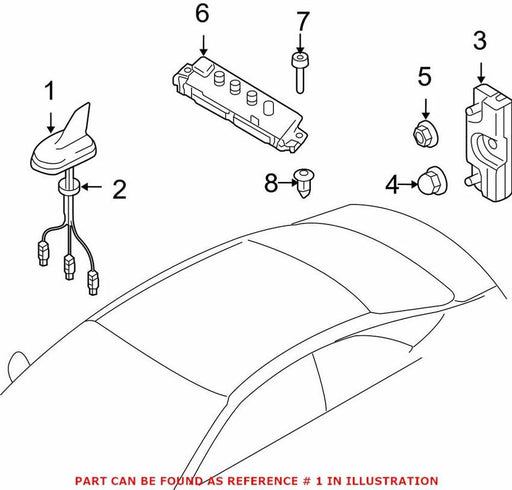 6
7
3
1
5
2
8
4
PART CAN BE FOUND AS REFERENCE # 1 IN ILLUSTRATION