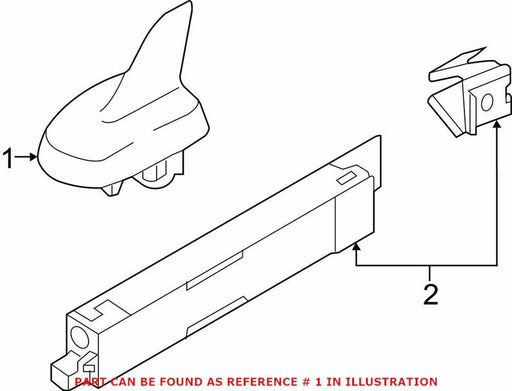 1

2

PART CAN BE FOUND AS REFERENCE # 1 IN ILLUSTRATION