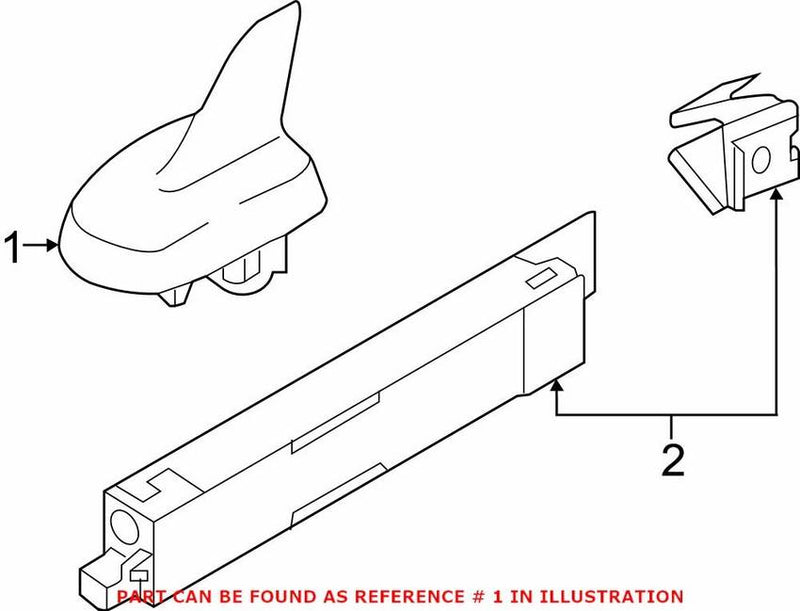 1

2

PART CAN BE FOUND AS REFERENCE # 1 IN ILLUSTRATION