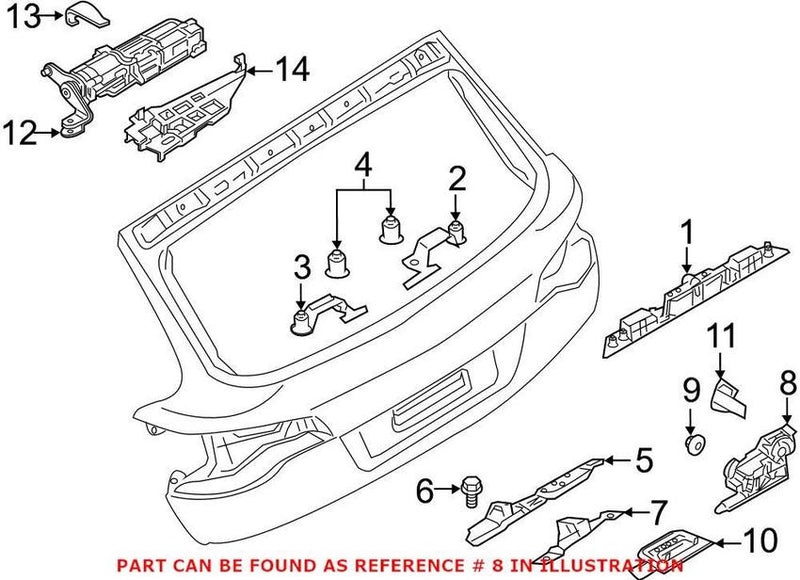 13
14
12
4
2
3
1
11
9
8
5
6
7
10
PART CAN BE FOUND AS REFERENCE # 8 IN ILLUSTRATION