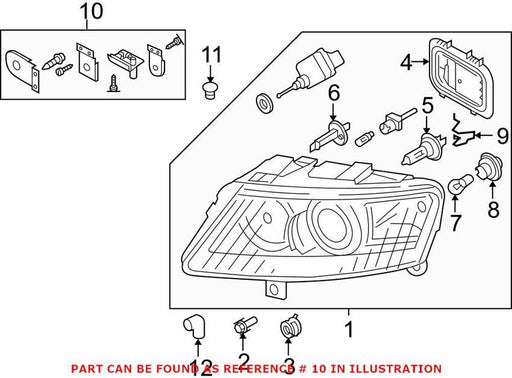 10
11
4
6
5
9
8
7
1
12
2
3
PART CAN BE FOUND AS REFERENCE # 10 IN ILLUSTRATION