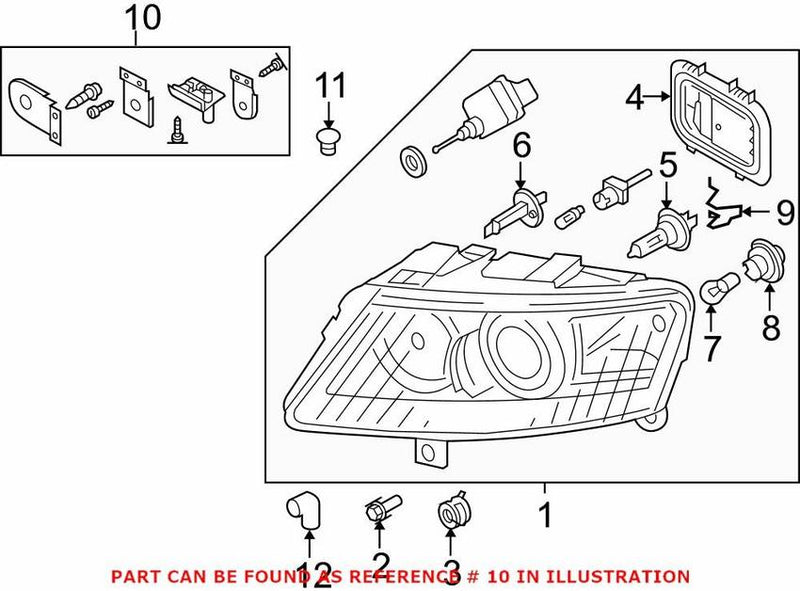 10
11
4
6
5
9
8
7
1
12
2
3
PART CAN BE FOUND AS REFERENCE # 10 IN ILLUSTRATION